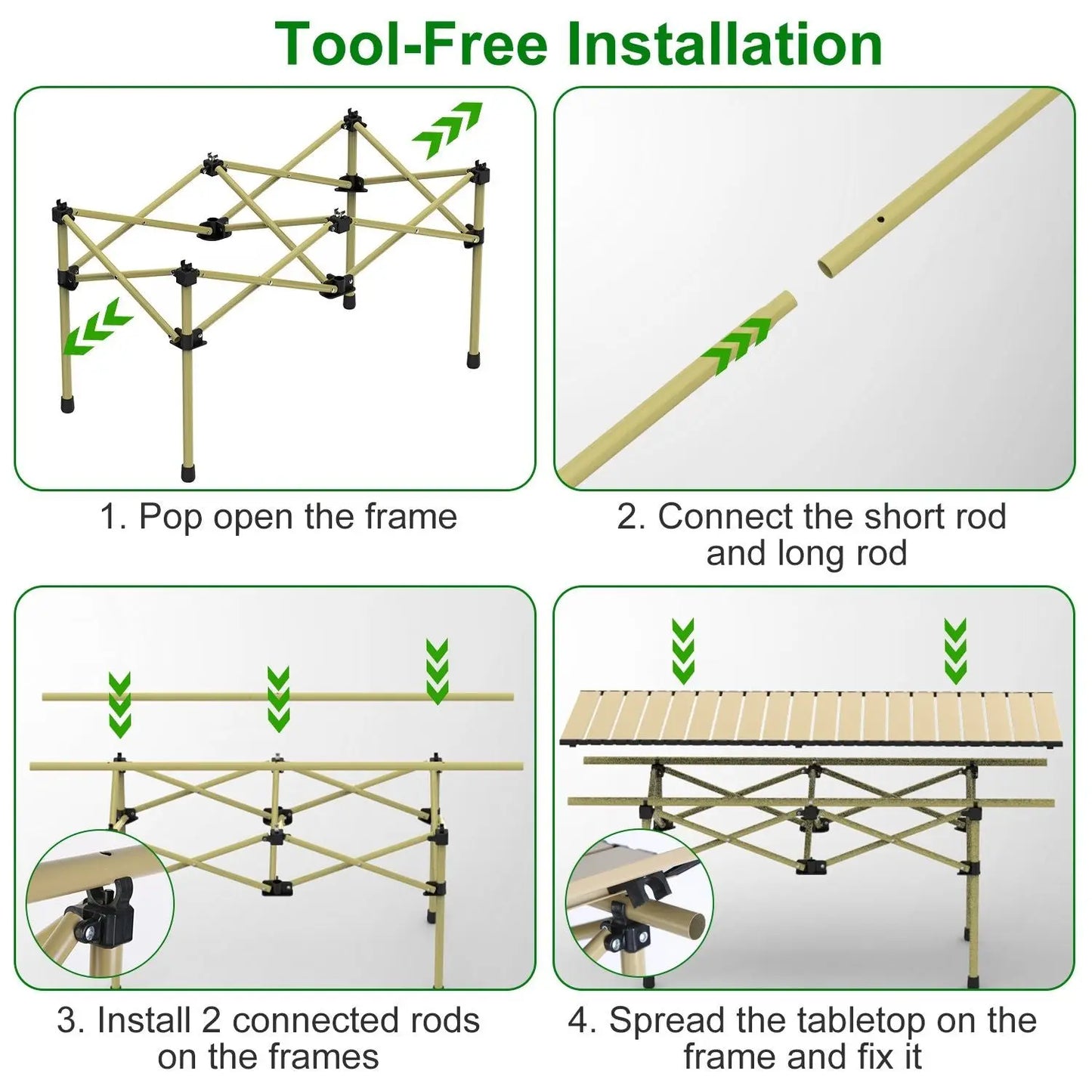 Tool-Free Installation

1. Pop open the frame

2. Connect the short rod and long rod

3. Install 2 connected rods on the frames

4. Spread the tabletop on the frame and fix it