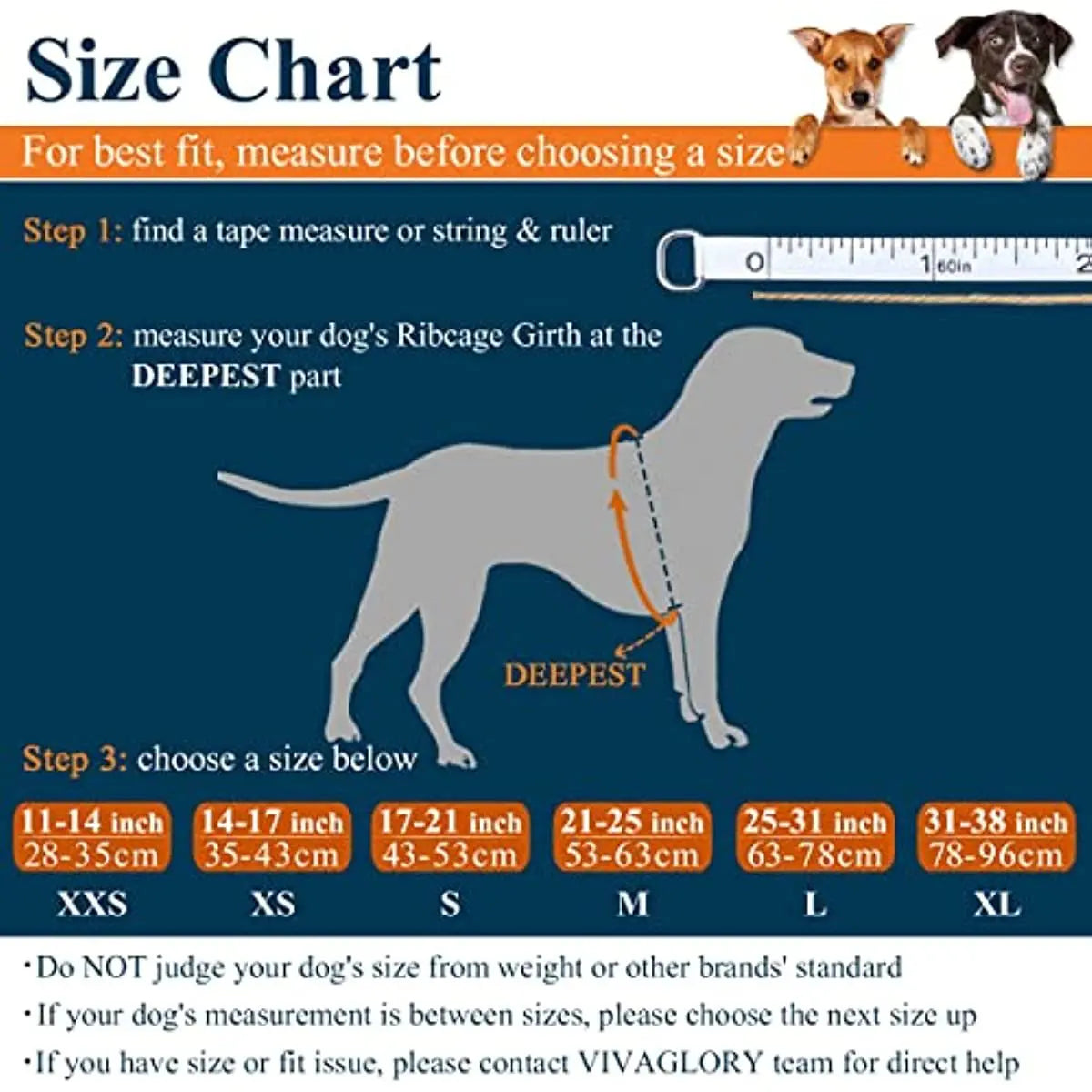 Size Chart

For best fit, measure before choosing a size

Step 1: find a tape measure or string & ruler

0 1 60in 2

Step 2: measure your dog's Ribcage Girth at the DEEPEST part

DEEPEST

Step 3: choose a size below

| 11-14 inch 28-35cm | 14-17 inch 35-43cm | 17-21 inch 43-53cm | 21-25 inch 53-63cm | 25-31 inch 63-78cm | 31-38 inch 78-96cm |
|---|---|---|---|---|---|
| XXS | XS | S | M | L | XL |

·Do NOT judge your dog's size from weight or other brands' standard
·If your dog's measurement is between sizes, please choose the next size up
·If you have size or fit issue, please contact VIVAGLORY team for direct help