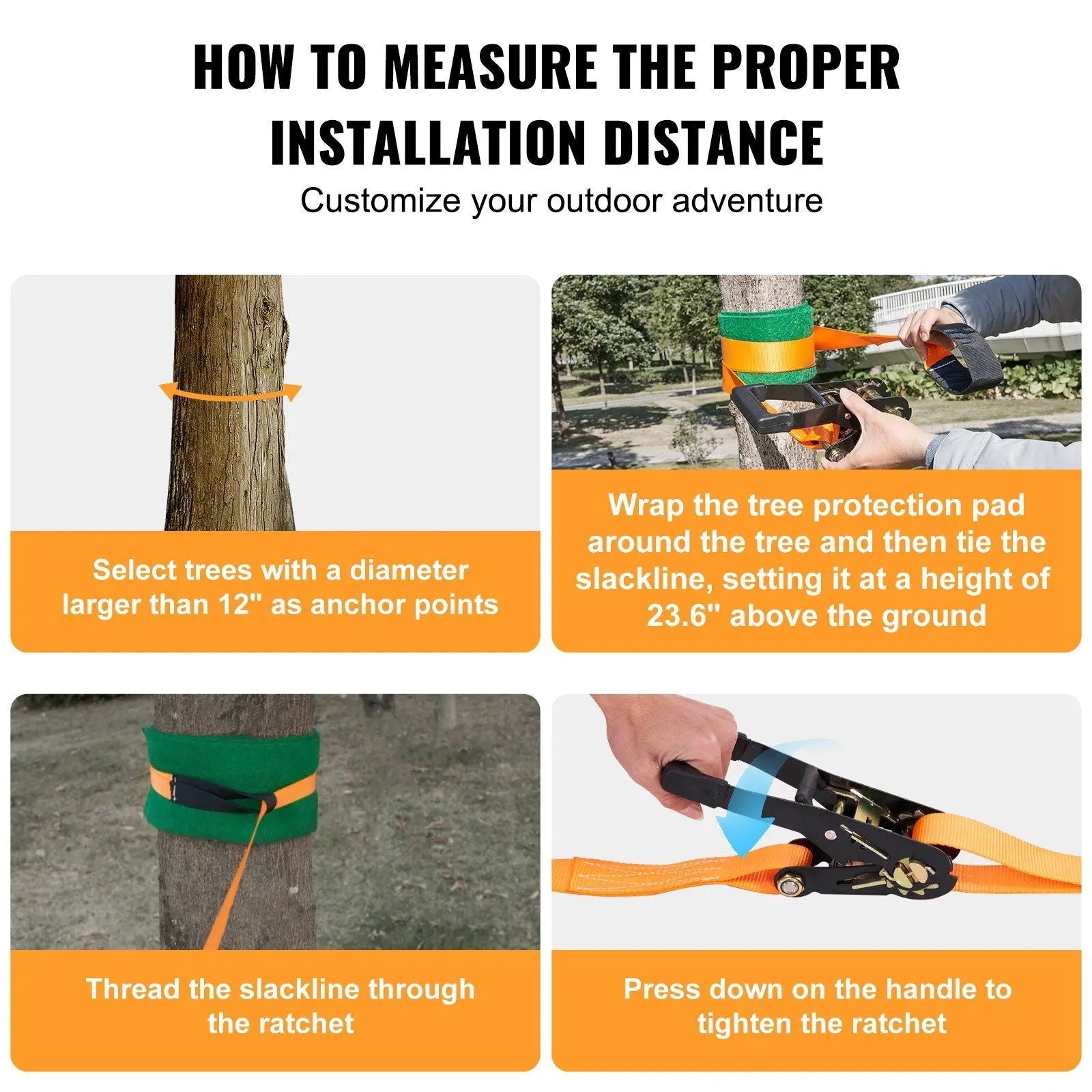 HOW TO MEASURE THE PROPER INSTALLATION DISTANCE

Customize your outdoor adventure

Select trees with a diameter larger than 12" as anchor points

Wrap the tree protection pad around the tree and then tie the slackline, setting it at a height of 23.6" above the ground

Thread the slackline through the ratchet

Press down on the handle to tighten the ratchet