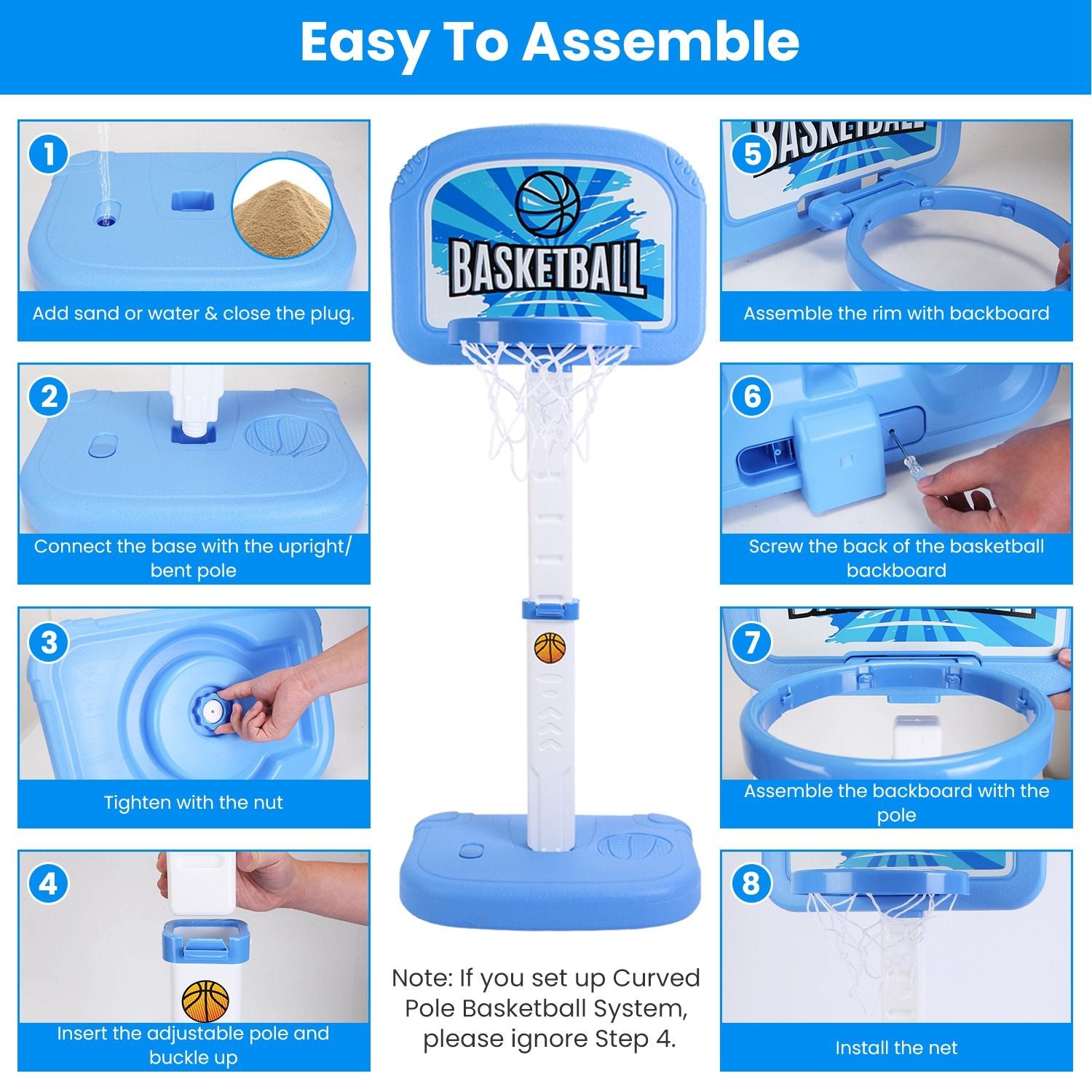 Easy To Assemble

1
Add sand or water & close the plug.

2
Connect the base with the upright/ bent pole

3
Tighten with the nut

4
Insert the adjustable pole and buckle up

BASKETBALL

Note: If you set up Curved Pole Basketball System, please ignore Step 4.

5
BASKETBALL
Assemble the rim with backboard

6
Screw the back of the basketball backboard

7
Assemble the backboard with the pole

8
Install the net