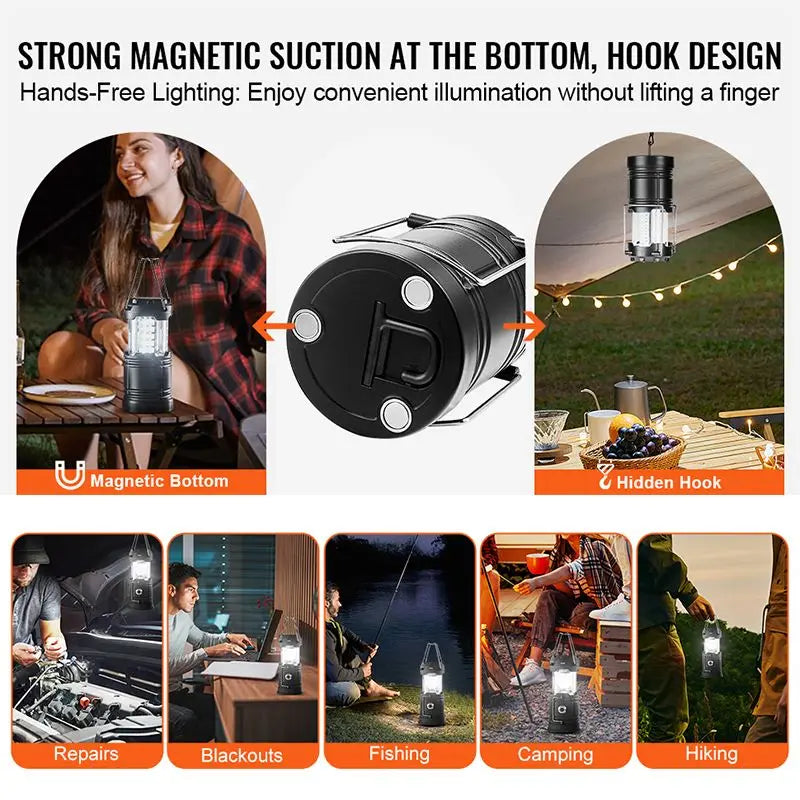 STRONG MAGNETIC SUCTION AT THE BOTTOM, HOOK DESIGN
Hands-Free Lighting: Enjoy convenient illumination without lifting a finger

Magnetic Bottom

Hidden Hook

Repairs

Blackouts

Fishing

Camping

Hiking