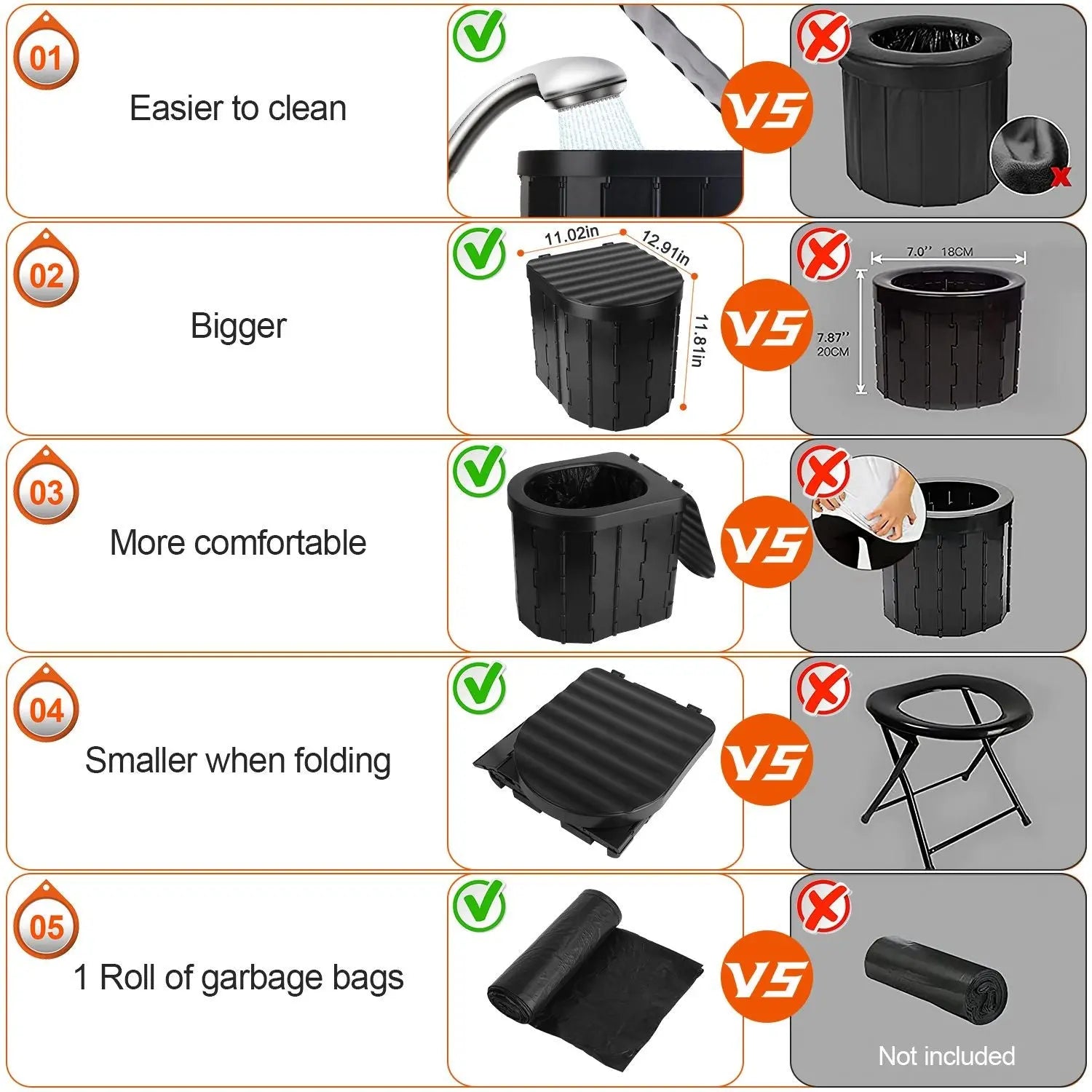 01

Easier to clean

VS

02

Bigger

11.02in

12.91in

11.81in

VS

7.0'' 18CM

7.87'' 20CM

03

More comfortable

VS

04

Smaller when folding

VS

05

1 Roll of garbage bags

VS

Not included