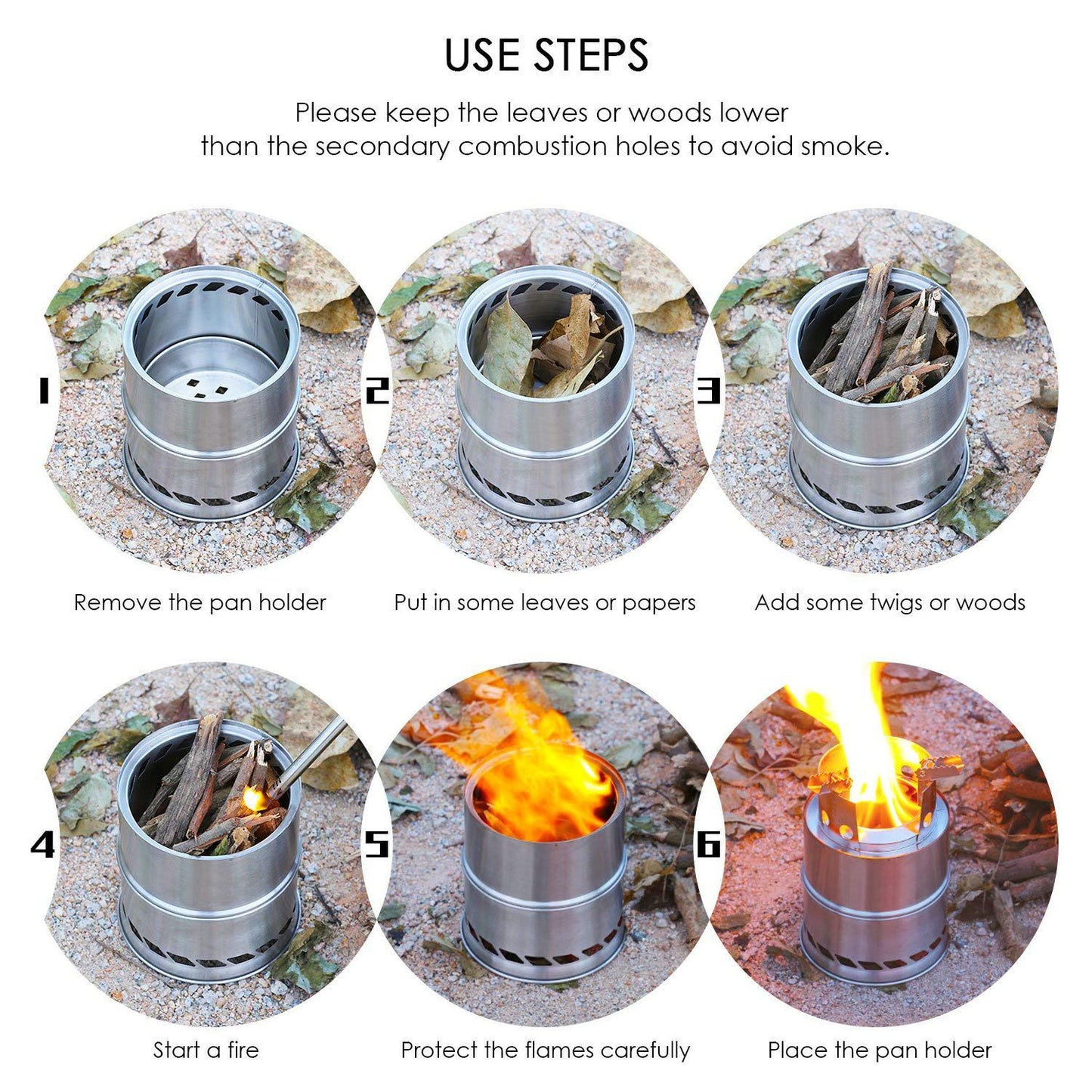 USE STEPS

Please keep the leaves or woods lower than the secondary combustion holes to avoid smoke.

1

Remove the pan holder

2

Put in some leaves or papers

3

Add some twigs or woods

4

Start a fire

5

Protect the flames carefully

6

Place the pan holder