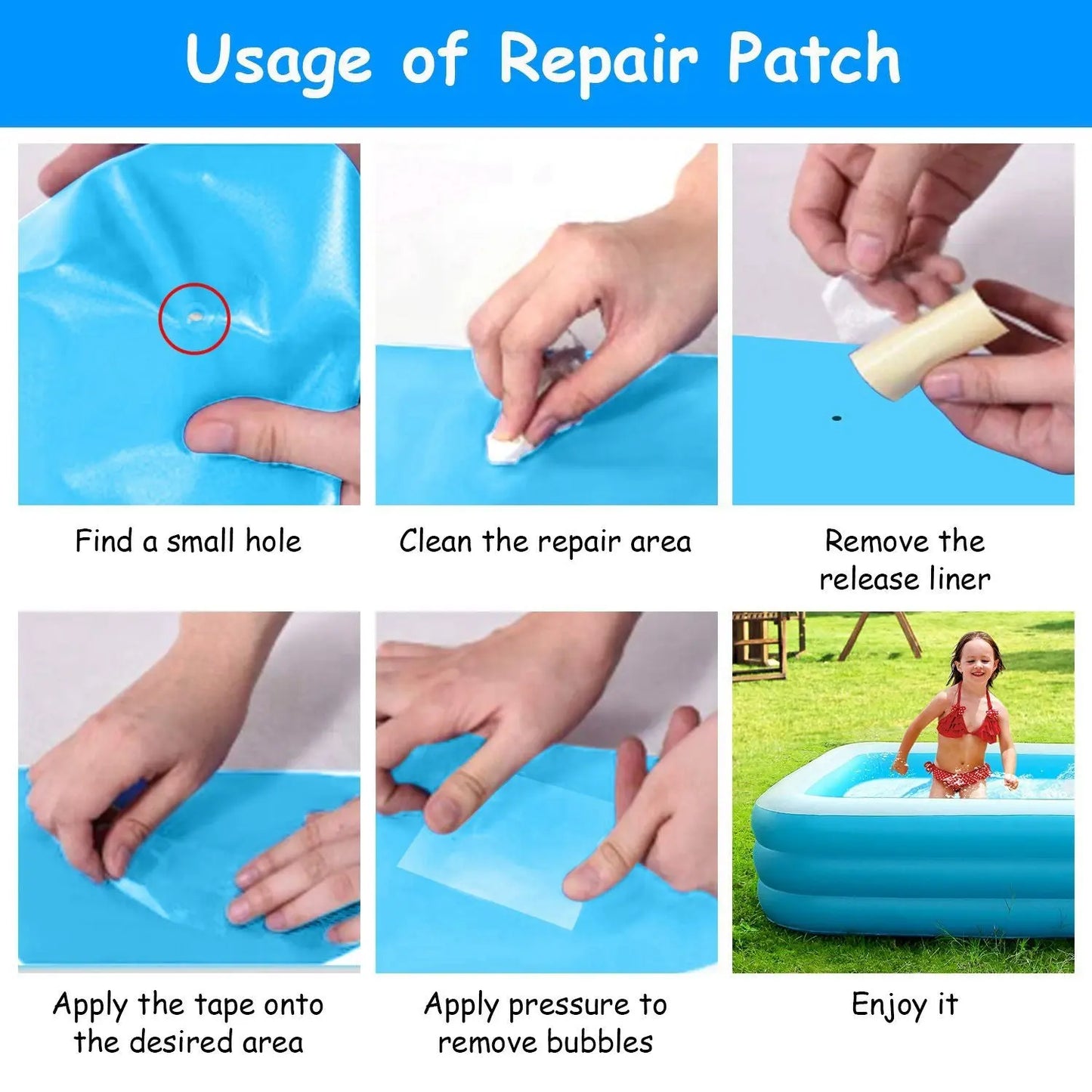 Usage of Repair Patch

Find a small hole

Clean the repair area

Remove the release liner

Apply the tape onto the desired area

Apply pressure to remove bubbles

Enjoy it