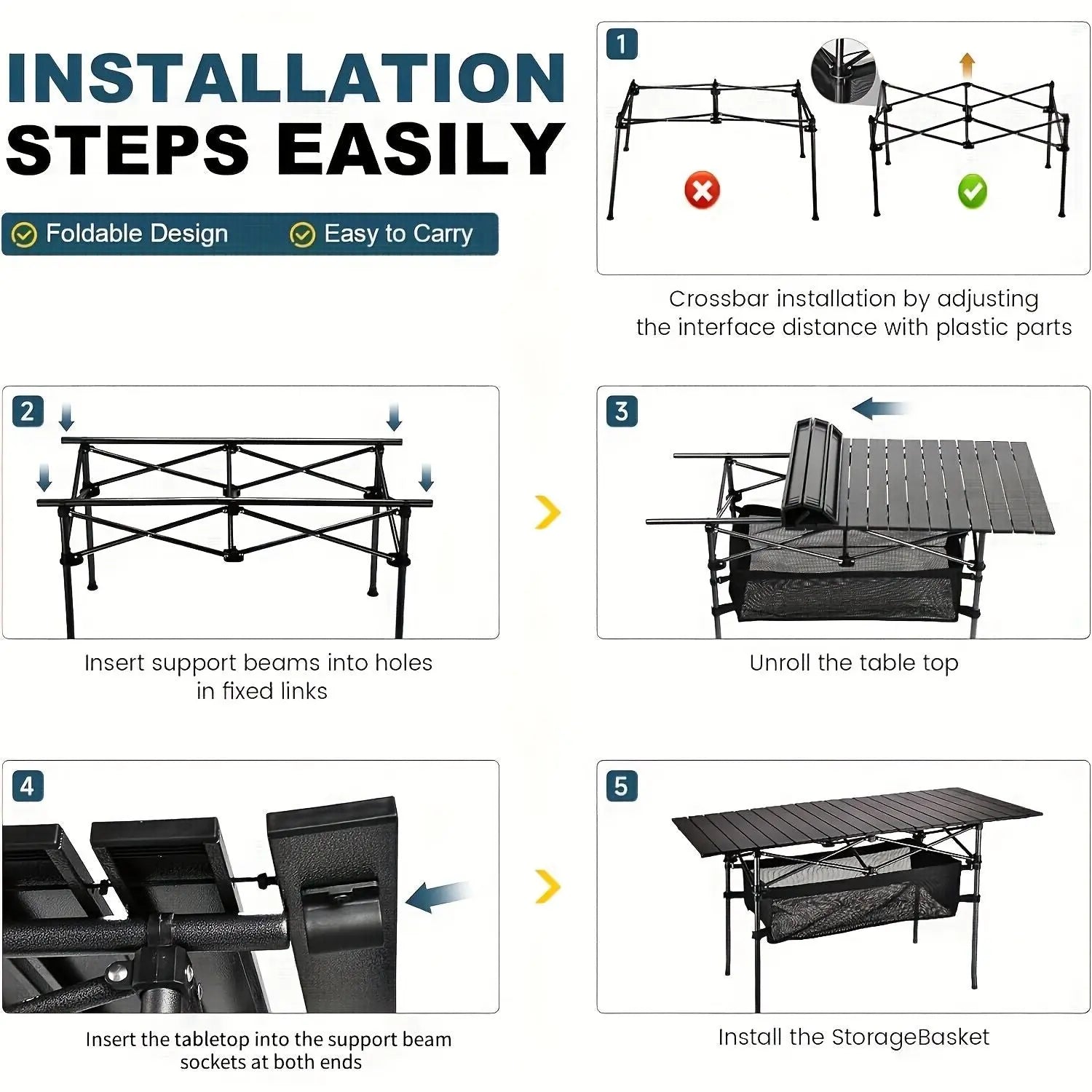 INSTALLATION
STEPS EASILY

Foldable Design Easy to Carry

1

Crossbar installation by adjusting the interface distance with plastic parts

2

Insert support beams into holes in fixed links

3

Unroll the table top

4

Insert the tabletop into the support beam sockets at both ends

5

Install the StorageBasket