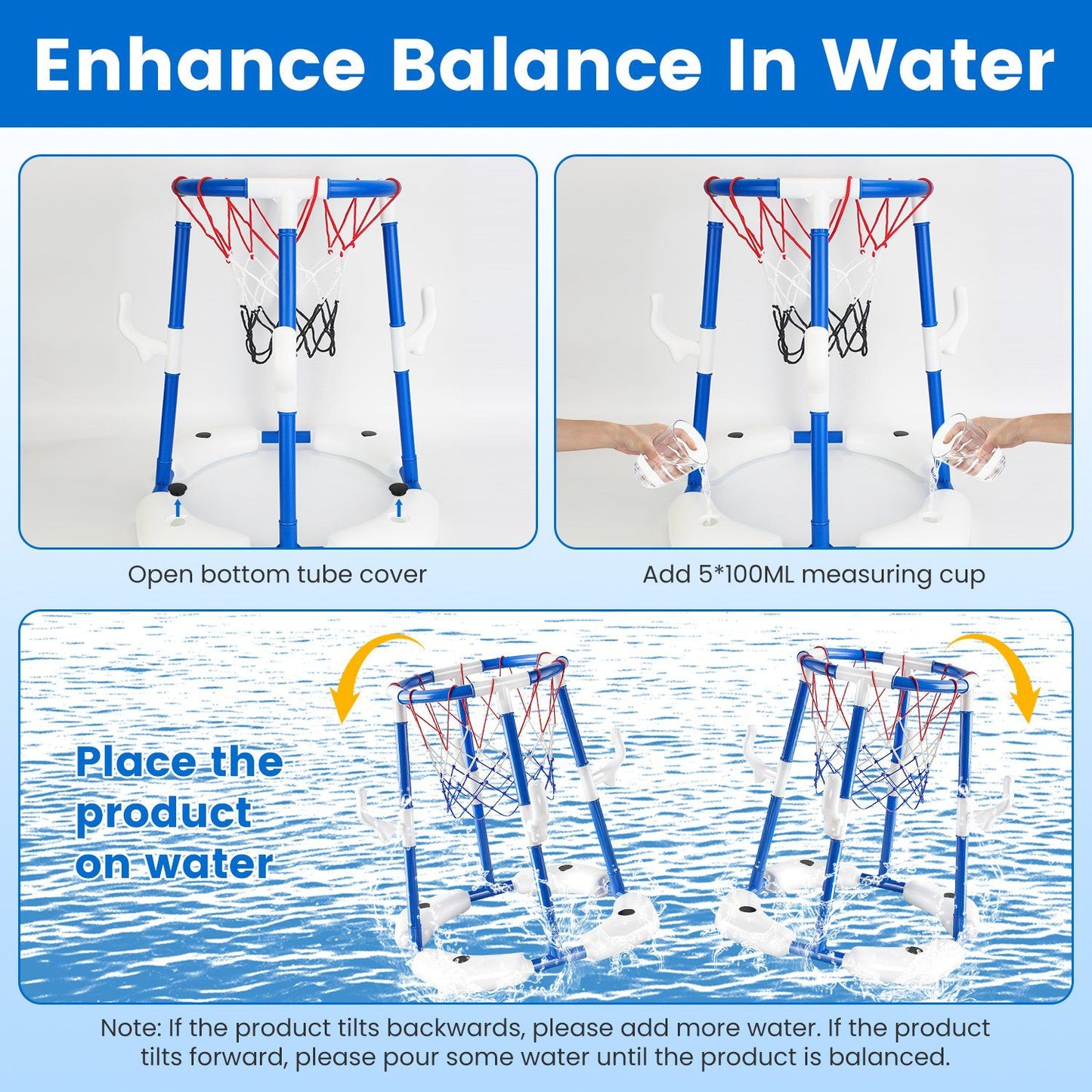 Enhance Balance In Water

Open bottom tube cover

Add 5*100ML measuring cup

Place the product on water

Note: If the product tilts backwards, please add more water. If the product tilts forward, please pour some water until the product is balanced.