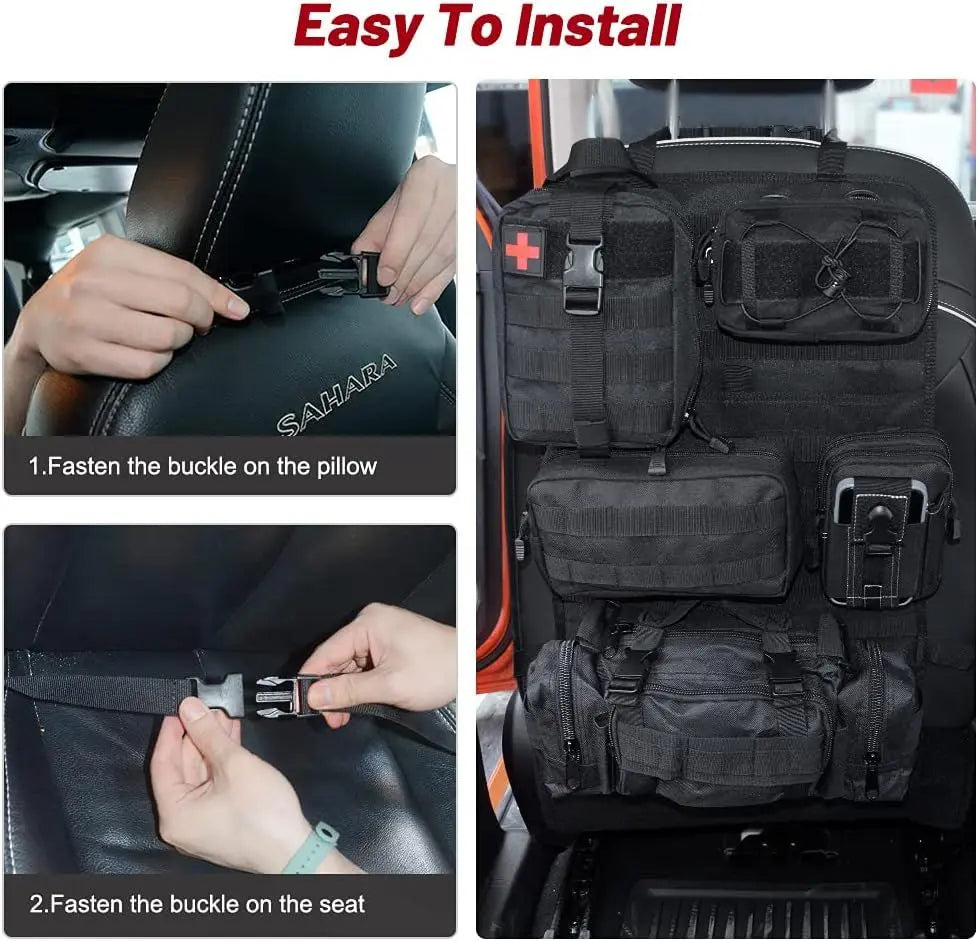 Easy To Install

SAHARA

1.Fasten the buckle on the pillow

2.Fasten the buckle on the seat