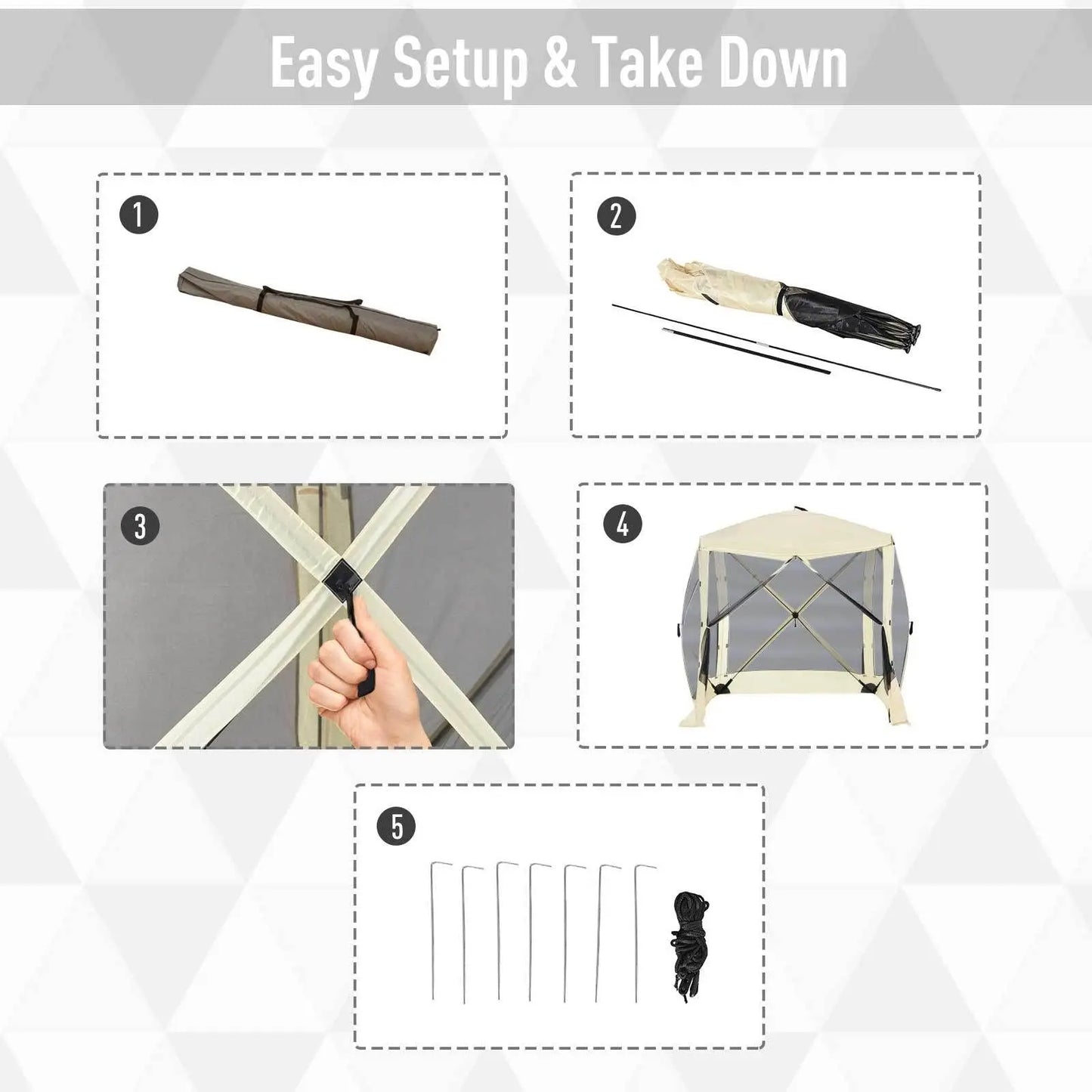 Easy Setup & Take Down

1

2

3

4

5