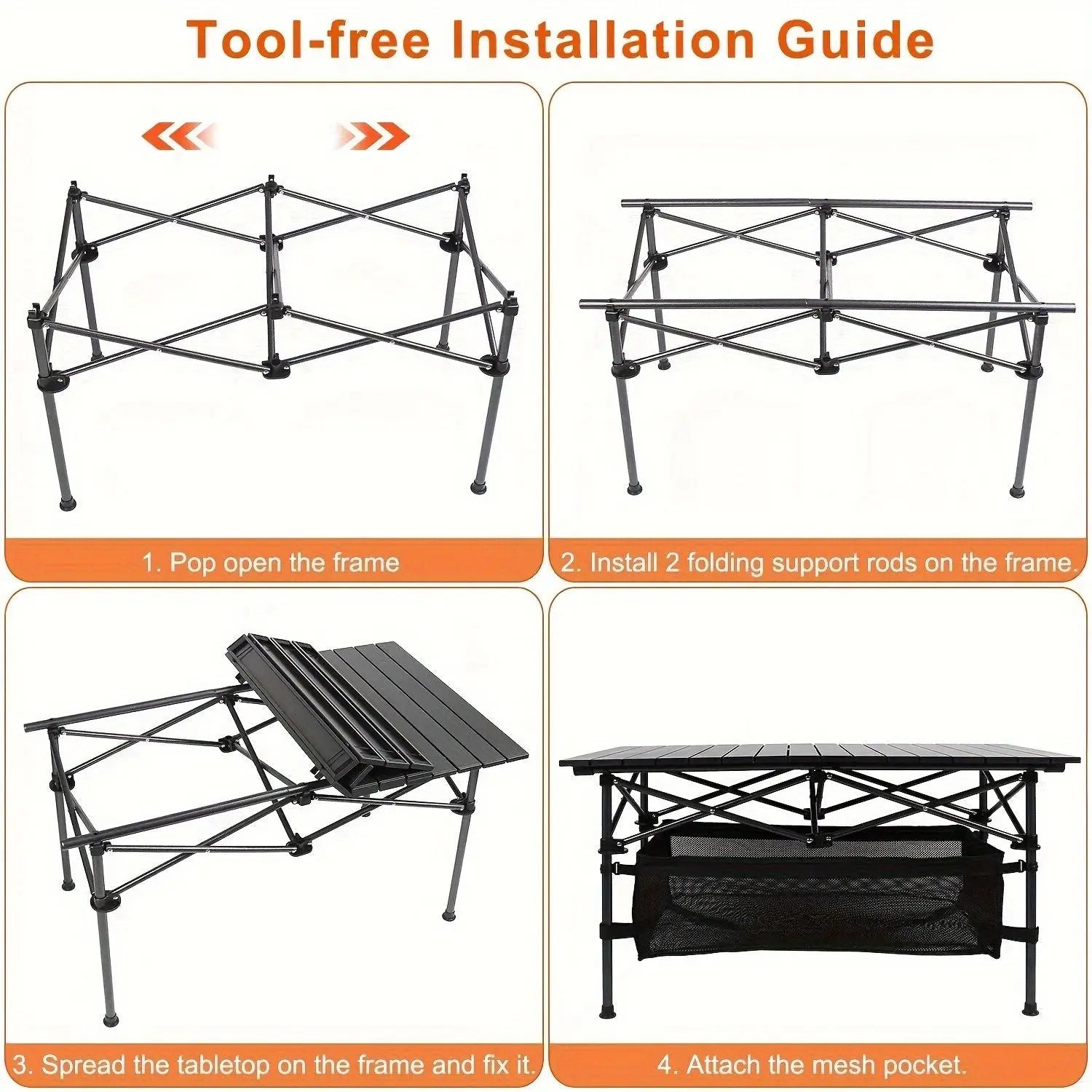 Tool-free Installation Guide

1. Pop open the frame

2. Install 2 folding support rods on the frame.

3. Spread the tabletop on the frame and fix it.

4. Attach the mesh pocket.